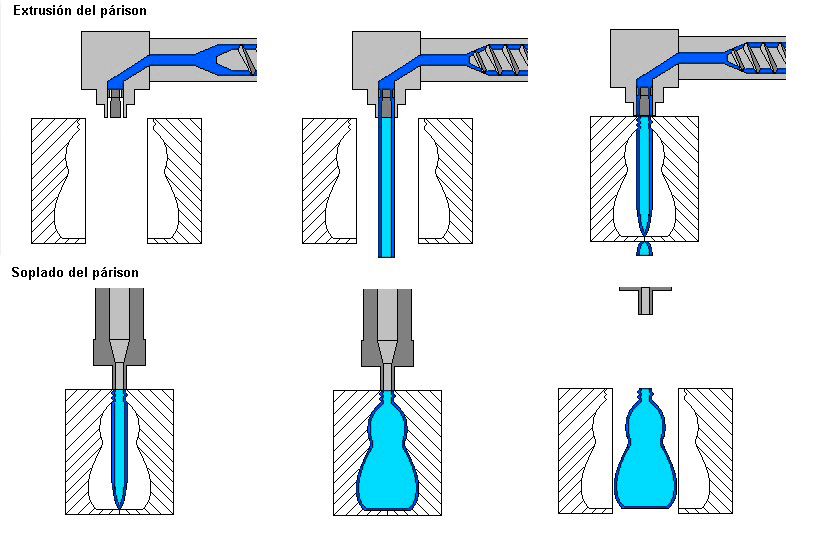 Extrusión del párison

Soplado del párison