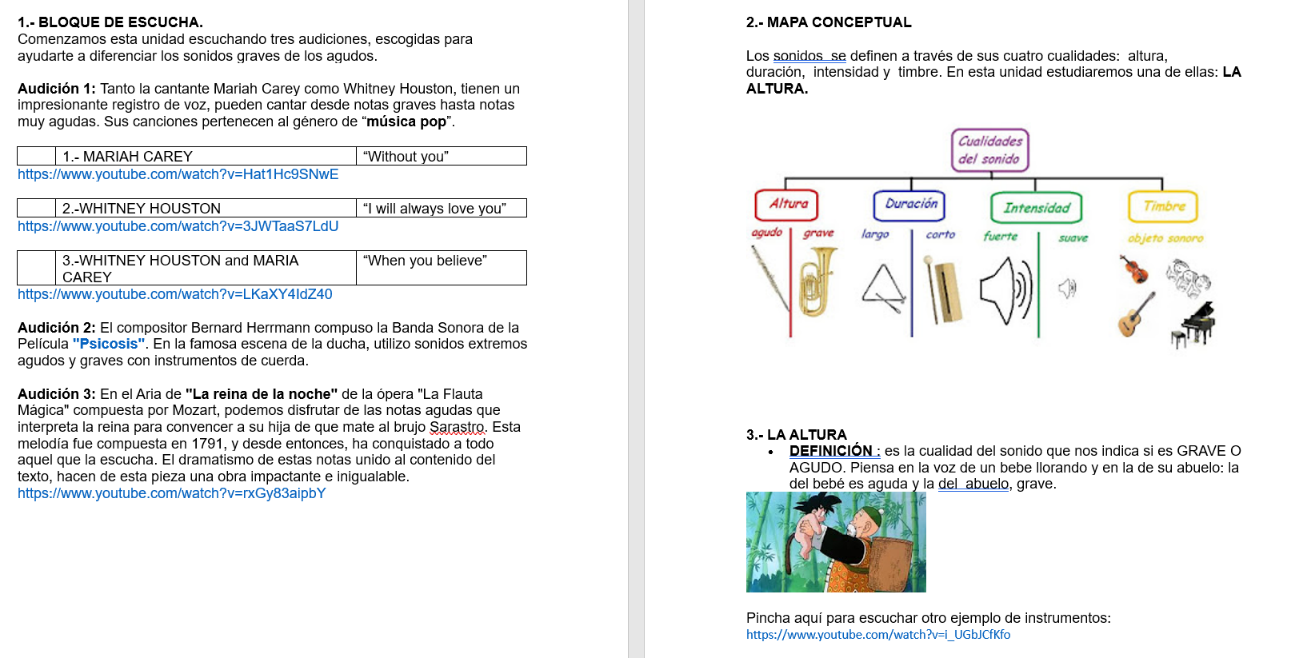 1.- BLOQUE DE ESCUCHA.
Comenzamos esta unidad escuchando tres audiciones, escogidas para ayudarte a diferenciar los sonidos graves de los agudos.

Audición 1: Tanto la cantante Mariah Carey como Whitney Houston, tienen un impresionante registro de voz, pueden cantar desde notas graves hasta notas muy agudas. Sus canciones pertenecen al género de "música pop".

| | 1.- MARIAH CAREY | "Without you" |
|---|---|---|

https://www.youtube.com/watch?v=Hat1Hc9SNwE

| | 2.-WHITNEY HOUSTON | "I will always love you" |
|---|---|---|

https://www.youtube.com/watch?v=3JWTaaS7LdU

| | 3.-WHITNEY HOUSTON and MARIA CAREY | "When you believe" |
|---|---|---|

https://www.youtube.com/watch?v=LKaXY4IdZ40

Audición 2: El compositor Bernard Herrmann compuso la Banda Sonora de la Película "Psicosis". En la famosa escena de la ducha, utilizo sonidos extremos agudos y graves con instrumentos de cuerda.

Audición 3: En el Aria de "La reina de la noche" de la ópera "La Flauta Mágica" compuesta por Mozart, podemos disfrutar de las notas agudas que interpreta la reina para convencer a su hija de que mate al brujo Sarastro. Esta melodía fue compuesta en 1791, y desde entonces, ha conquistado a todo aquel que la escucha. El dramatismo de estas notas unido al contenido del texto, hacen de esta pieza una obra impactante e inigualable.
https://www.youtube.com/watch?v=rxGy83aipbY

2.- MAPA CONCEPTUAL

Los sonidos se definen a través de sus cuatro cualidades: altura, duración, intensidad y timbre. En esta unidad estudiaremos una de ellas: LA ALTURA.

Cualidades del sonido
Altura
agudo grave
Duración
largo corto
Intensidad
fuerte suave
Timbre
objeto sonoro

3.- LA ALTURA
• DEFINICIÓN : es la cualidad del sonido que nos indica si es GRAVE O AGUDO. Piensa en la voz de un bebe llorando y en la de su abuelo: la del bebé es aguda y la del abuelo, grave.

Pincha aquí para escuchar otro ejemplo de instrumentos:
https://www.youtube.com/watch?v=i_UGbJCfKfo