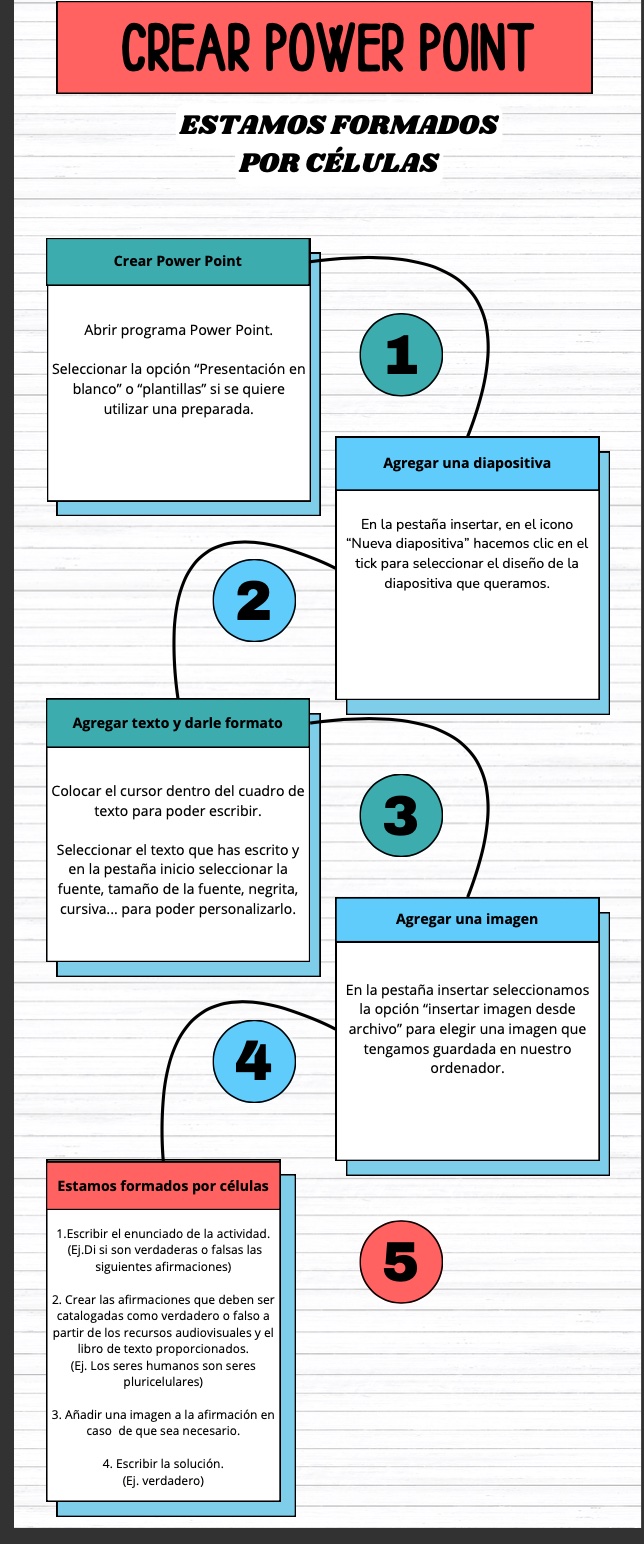 CREAR POWER POINT

ESTAMOS FORMADOS POR CÉLULAS

Crear Power Point

Abrir programa Power Point.

Seleccionar la opción "Presentación en blanco" o "plantillas" si se quiere utilizar una preparada.

1

Agregar una diapositiva

En la pestaña insertar, en el icono "Nueva diapositiva" hacemos clic en el tick para seleccionar el diseño de la diapositiva que queramos.

2

Agregar texto y darle formato

Colocar el cursor dentro del cuadro de texto para poder escribir.

Seleccionar el texto que has escrito y en la pestaña inicio seleccionar la fuente, tamaño de la fuente, negrita, cursiva... para poder personalizarlo.

3

Agregar una imagen

En la pestaña insertar seleccionamos la opción "insertar imagen desde archivo" para elegir una imagen que tengamos guardada en nuestro ordenador.

4

Estamos formados por células

1.Escribir el enunciado de la actividad. (Ej.Di si son verdaderas o falsas las siguientes afirmaciones)

2. Crear las afirmaciones que deben ser catalogadas como verdadero o falso a partir de los recursos audiovisuales y el libro de texto proporcionados. (Ej. Los seres humanos son seres pluricelulares)

3. Añadir una imagen a la afirmación en caso de que sea necesario.

4. Escribir la solución. (Ej. verdadero)

5